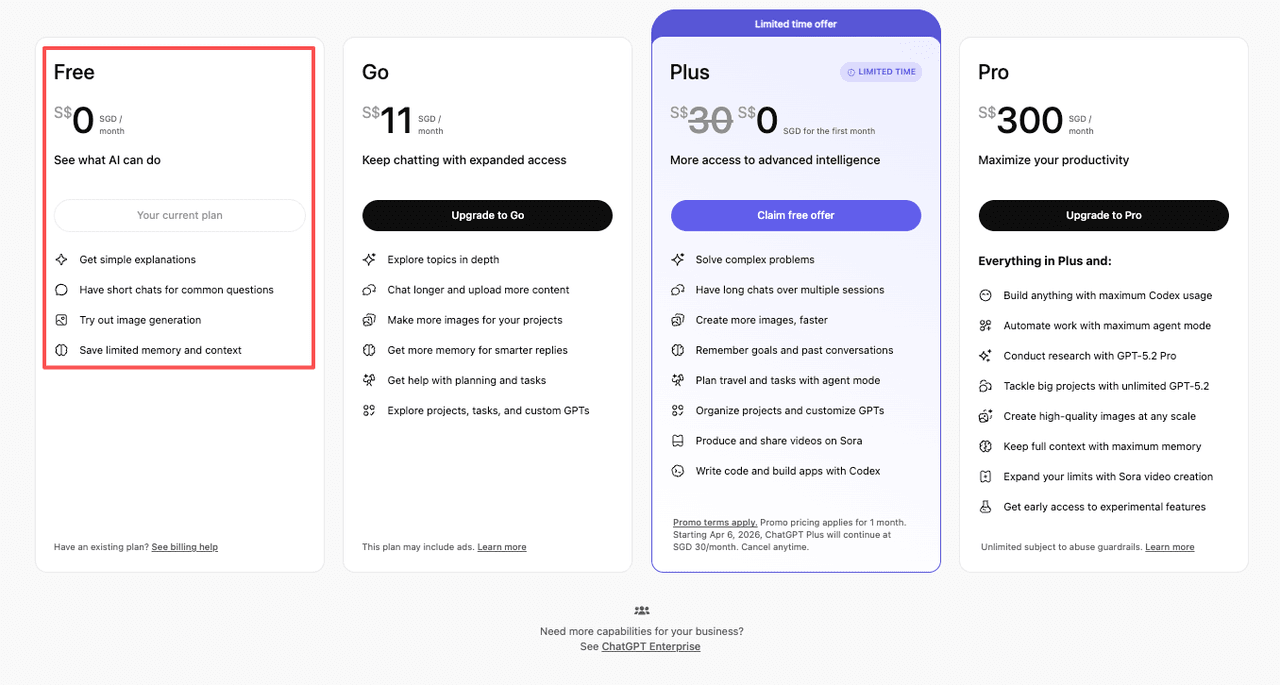 Free

S$0 SGD / month

See what AI can do

Your current plan

Get simple explanations

Have short chats for common questions

Try out image generation

Save limited memory and context

Have an existing plan? See billing help

Go

S$11 SGD / month

Keep chatting with expanded access

Upgrade to Go

Explore topics in depth

Chat longer and upload more content

Make more images for your projects

Get more memory for smarter replies

Get help with planning and tasks

Explore projects, tasks, and custom GPTs

This plan may include ads. Learn more

Limited time offer

Plus

LIMITED TIME

S$30 S$0 SGD for the first month

More access to advanced intelligence

Claim free offer

Solve complex problems

Have long chats over multiple sessions

Create more images, faster

Remember goals and past conversations

Plan travel and tasks with agent mode

Organize projects and customize GPTs

Produce and share videos on Sora

Write code and build apps with Codex

Promo terms apply. Promo pricing applies for 1 month. Starting Apr 6, 2026, ChatGPT Plus will continue at SGD 30/month. Cancel anytime.

Pro

S$300 SGD / month

Maximize your productivity

Upgrade to Pro

Everything in Plus and:

Build anything with maximum Codex usage

Automate work with maximum agent mode

Conduct research with GPT-5.2 Pro

Tackle big projects with unlimited GPT-5.2

Create high-quality images at any scale

Keep full context with maximum memory

Expand your limits with Sora video creation

Get early access to experimental features

Unlimited subject to abuse guardrails. Learn more

Need more capabilities for your business?
See ChatGPT Enterprise